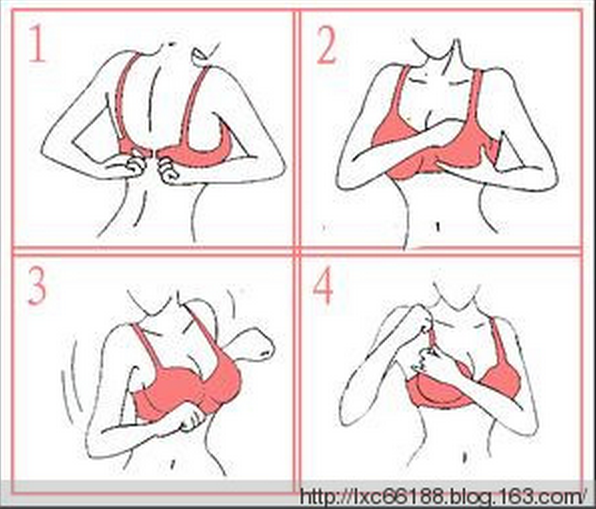 1

2

3

4

http://lxc66188.blog.163.com/