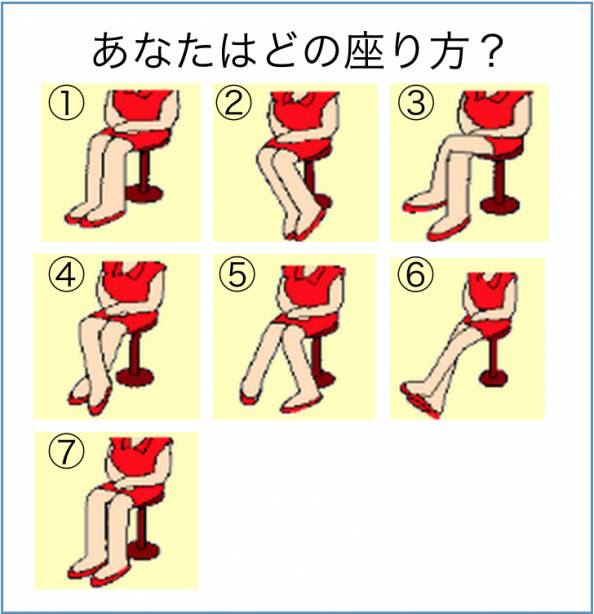 あなたはどの座り方？

①

②

③

④

⑤

⑥

⑦