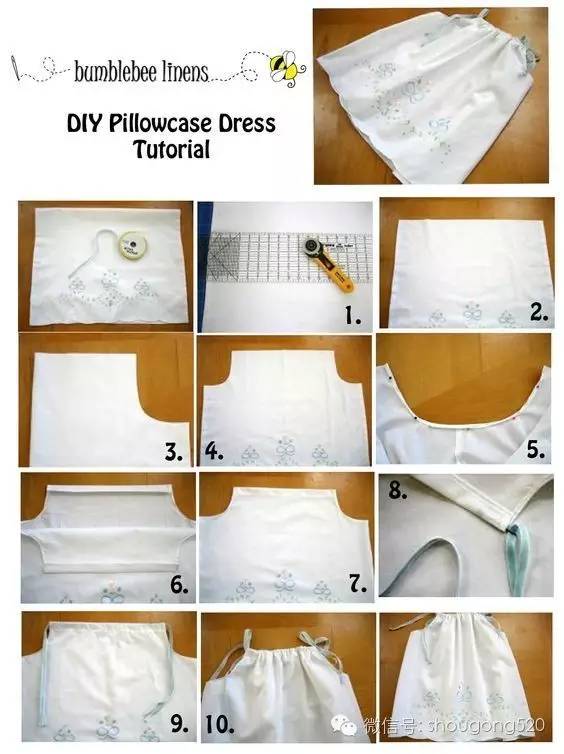 bumblebee linens

DIY Pillowcase Dress Tutorial

1.

2.

3.

4.

5.

6.

7.

8.

9.

10.

微信号: shougong520