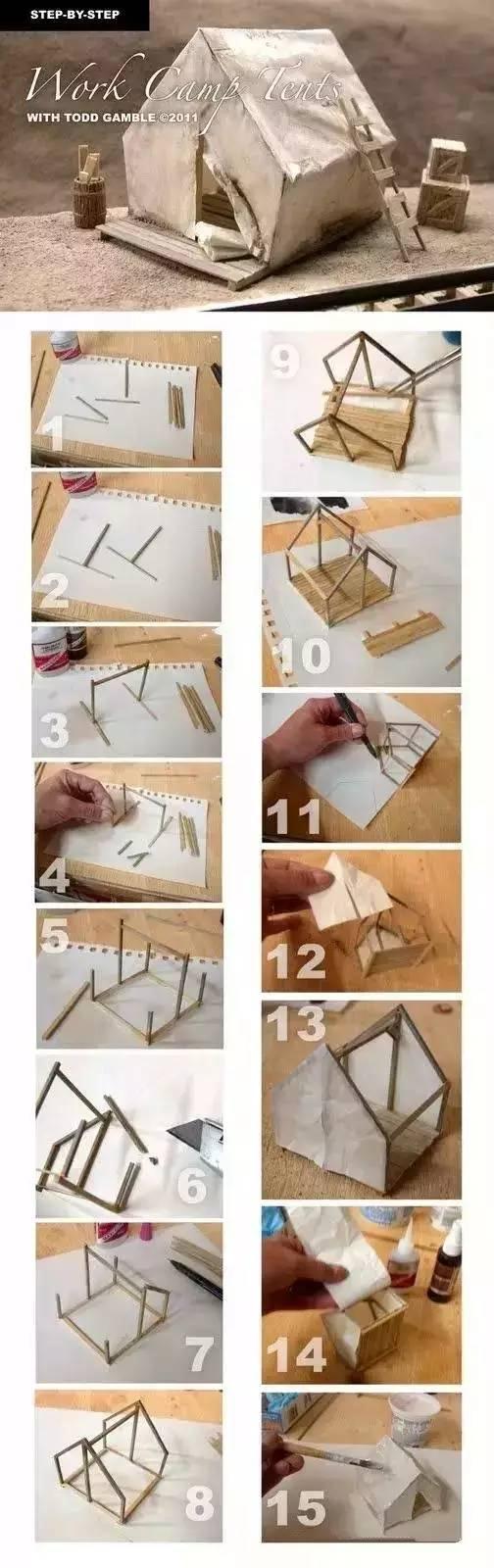 STEP-BY-STEP

Work Camp Tents

WITH TODD GAMBLE ©2011

1

2

3

4

5

6

7

8

9

10

11

12

13

14

15