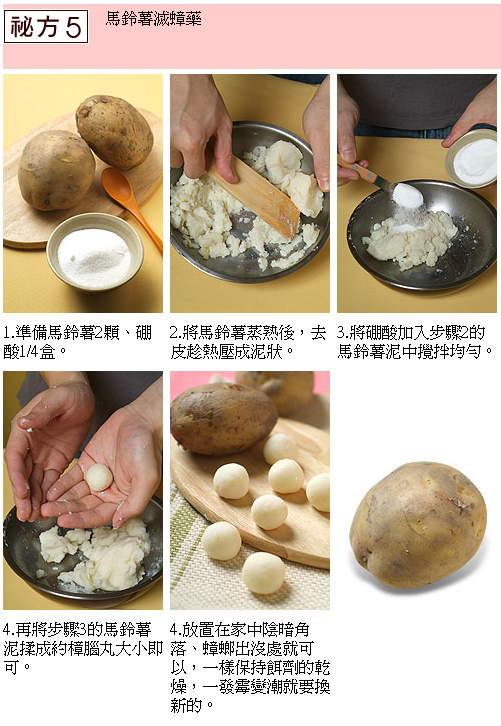 祕方5

馬鈴薯滅蟑藥

1.準備馬鈴薯2顆、硼酸1/4盒。

2.將馬鈴薯蒸熟後，去皮趁熱壓成泥狀。

3.將硼酸加入步驟2的馬鈴薯泥中攪拌均勻。

4.再將步驟3的馬鈴薯泥揉成約樟腦丸大小即可。

4.放置在家中陰暗角落、蟑螂出沒處就可以，一樣保持餌劑的乾燥，一發霉變潮就要換新的。