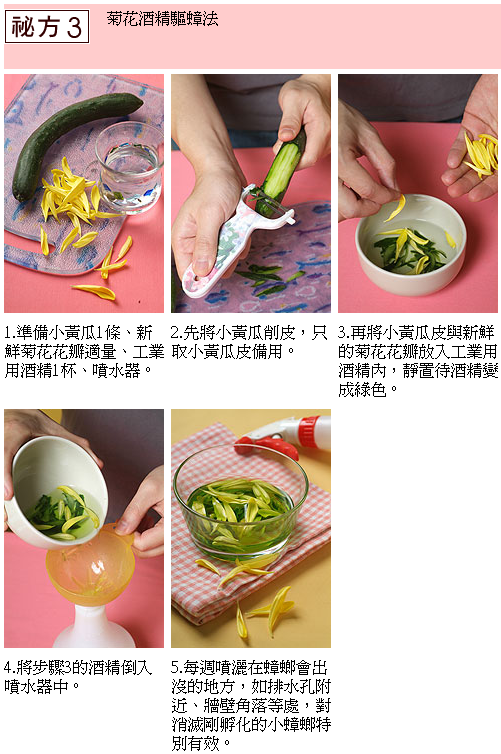 祕方 3

菊花酒精驅蟑法

1.準備小黃瓜1條、新鮮菊花花瓣適量、工業用酒精1杯、噴水器。

2.先將小黃瓜削皮，只取小黃瓜皮備用。

3.再將小黃瓜皮與新鮮的菊花花瓣放入工業用酒精內，靜置待酒精變成綠色。

4.將步驟3的酒精倒入噴水器中。

5.每週噴灑在蟑螂會出沒的地方，如排水孔附近、牆壁角落等處，對消滅剛孵化的小蟑螂特別有效。