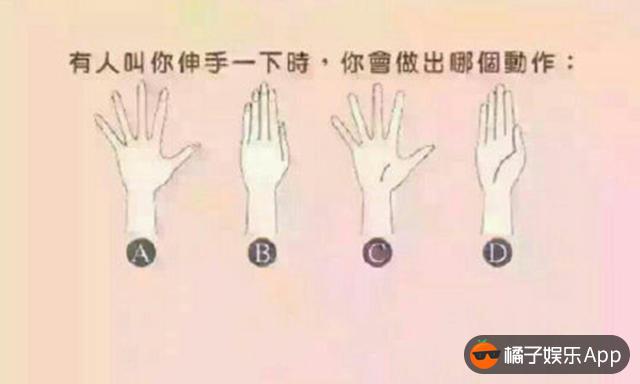 有人叫你伸手一下時，你會做出哪個動作：

A B C D

橘子娱乐App