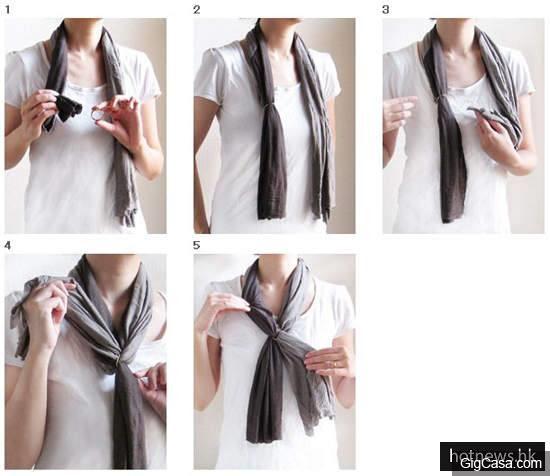 1

2

3

4

5

hotnews.hk
GigCasa.com