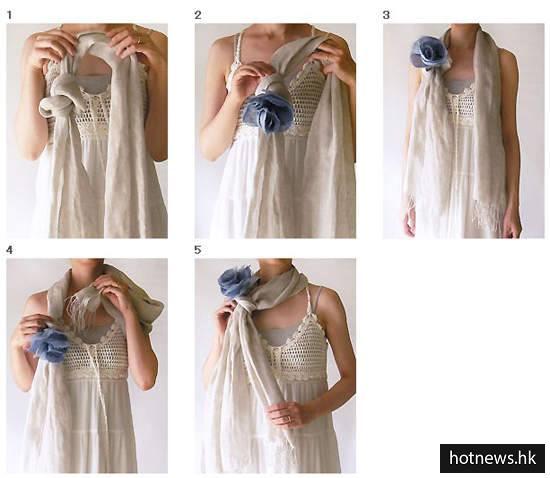 1

2

3

4

5

hotnews.hk