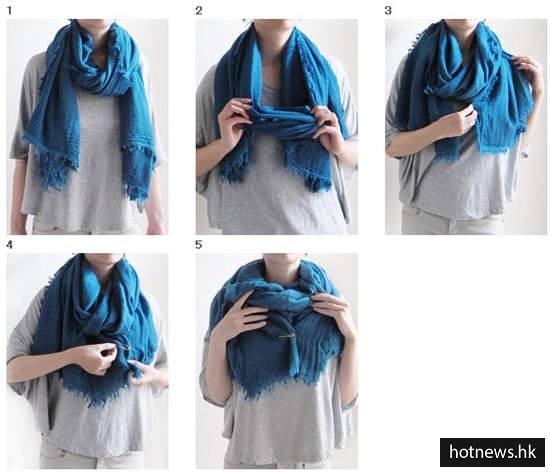 1

2

3

4

5

hotnews.hk