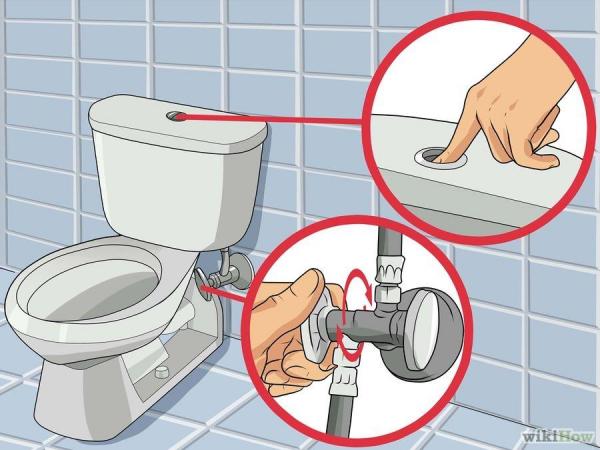 wikiHow