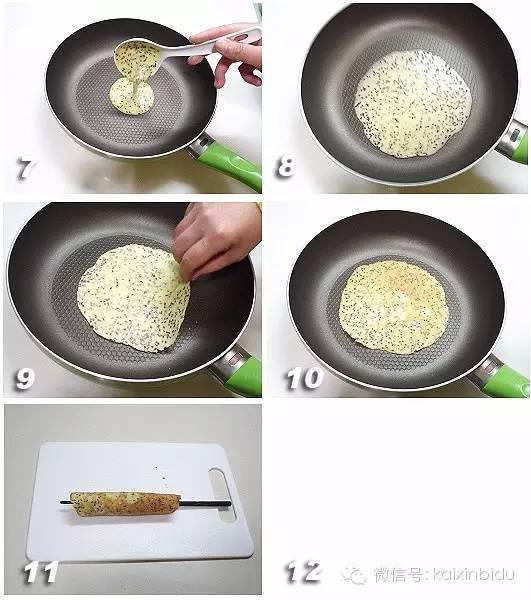 7

8

9

10

11

12

微信号: kaixinbidu