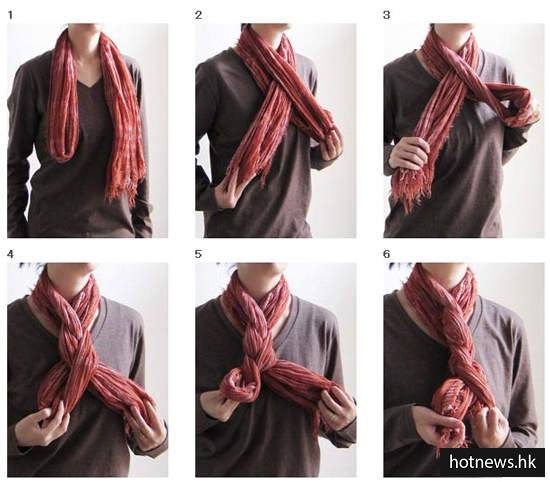 1
2
3
4
5
6
hotnews.hk