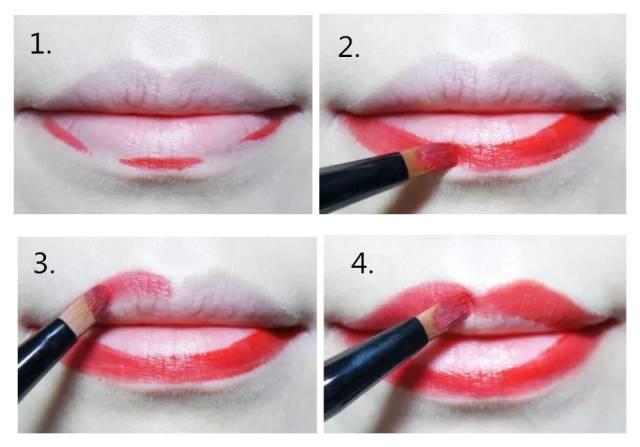 1.

2.

3.

4.