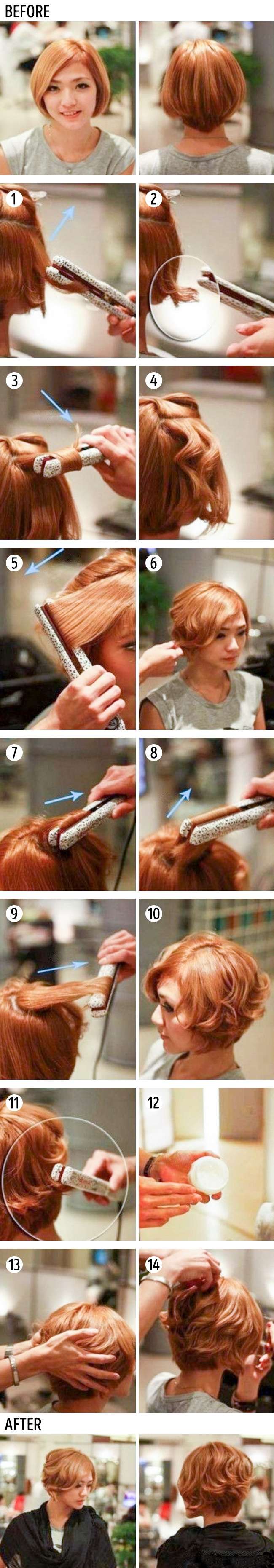 BEFORE

1

2

3

4

5

6

7

8

9

10

11

12

13

14

AFTER